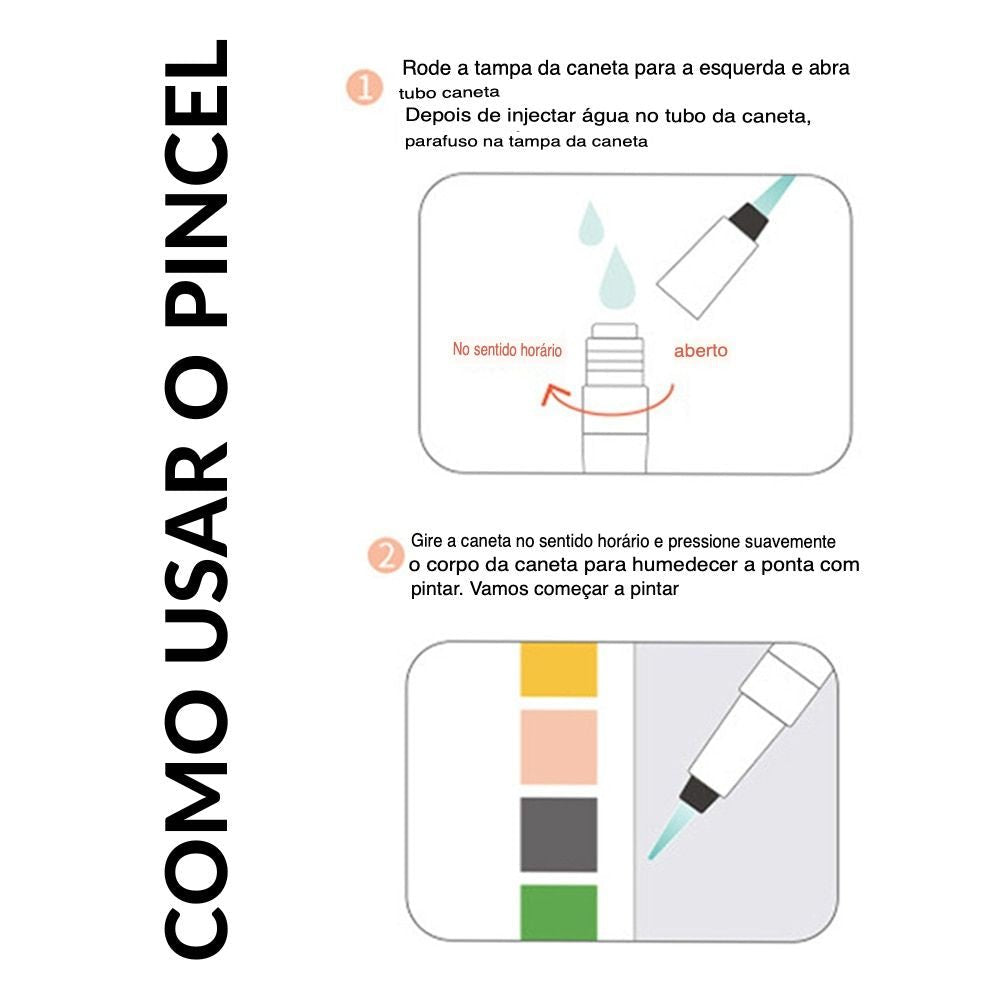 COMO USAR O PINCEL

1 Rode a tampa da caneta para a esquerda e abra tubo caneta
Depois de injectar água no tubo da caneta, parafuso na tampa da caneta

No sentido horário
aberto

2 Gire a caneta no sentido horário e pressione suavemente o corpo da caneta para humedecer a ponta com pintar. Vamos começar a pintar