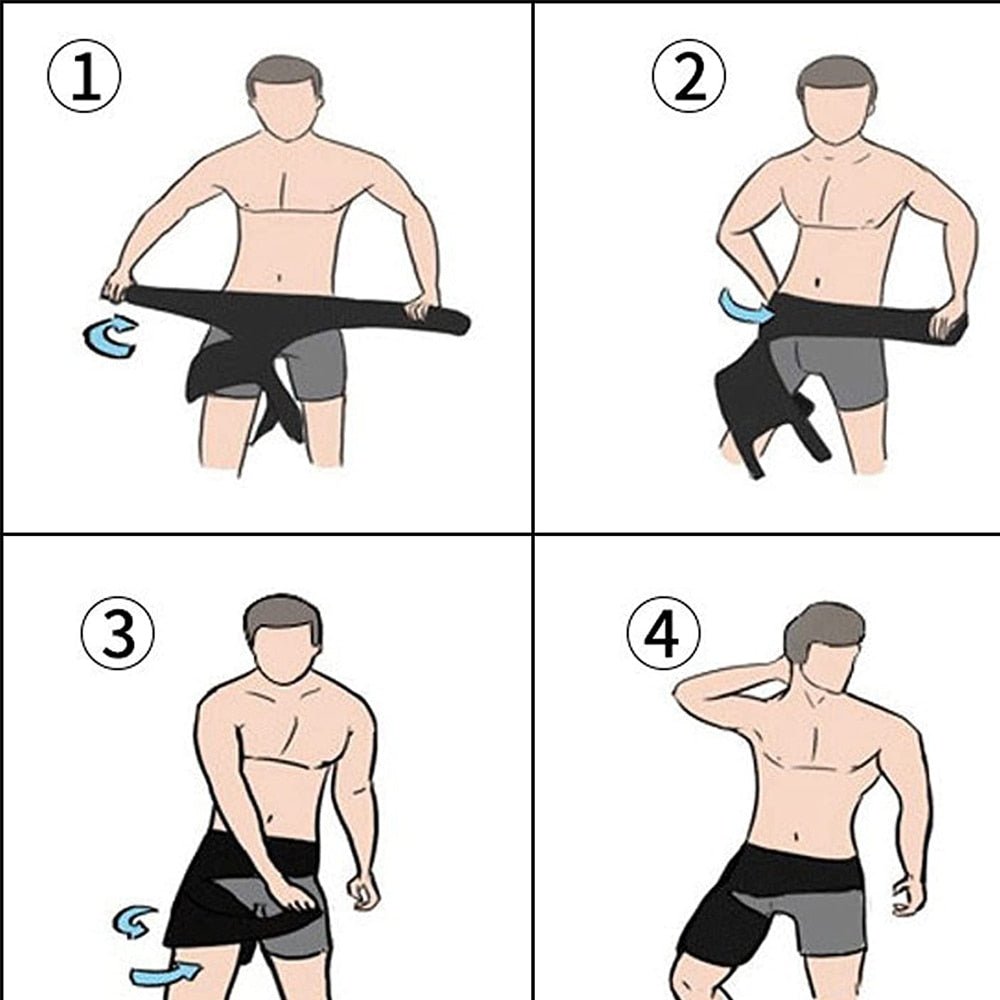 ①
②
③
④